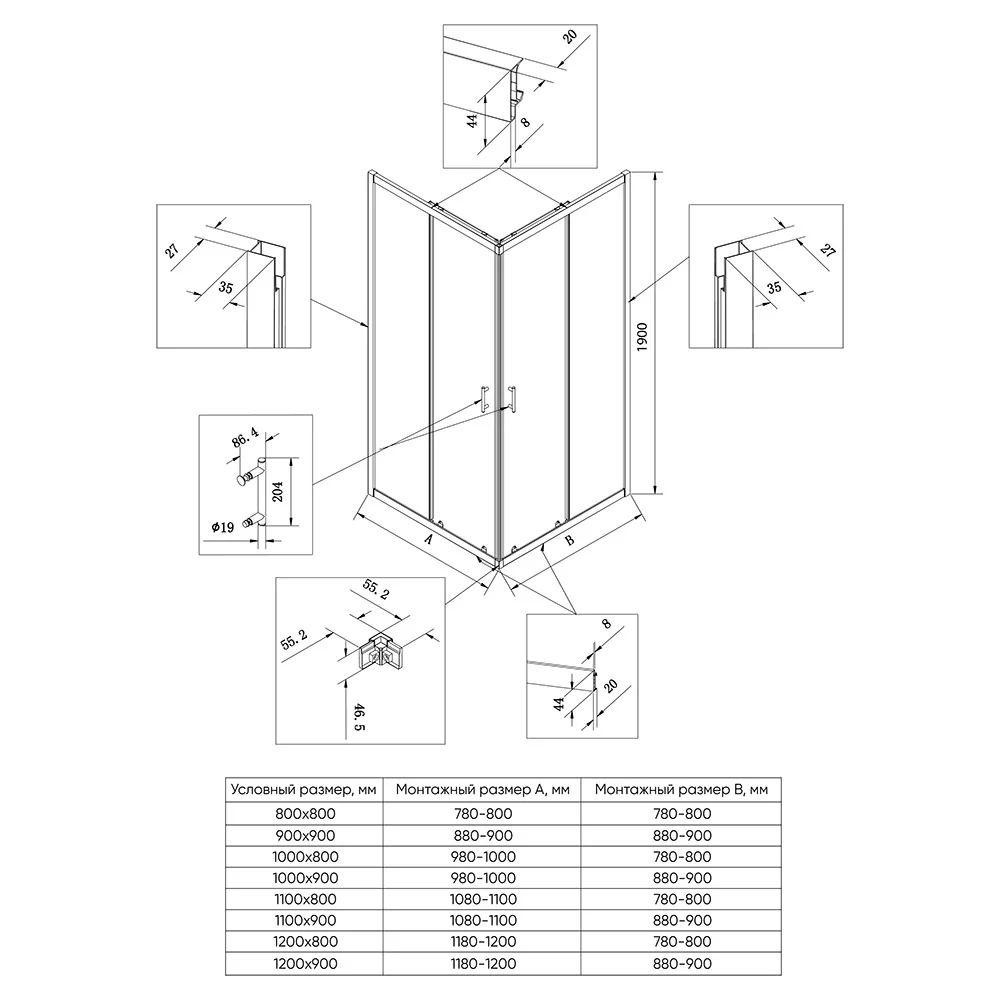 20
44
8
27
35
27
35
1900
86.4
204
Ø19
A
B
55.2
55.2
46.5
8
44
20

| Условный размер, мм | Монтажный размер А, мм | Монтажный размер В, мм |
|---|---|---|
| 800x800 | 780-800 | 780-800 |
| 900x900 | 880-900 | 880-900 |
| 1000x800 | 980-1000 | 780-800 |
| 1000x900 | 980-1000 | 880-900 |
| 1100x800 | 1080-1100 | 780-800 |
| 1100x900 | 1080-1100 | 880-900 |
| 1200x800 | 1180-1200 | 780-800 |
| 1200x900 | 1180-1200 | 880-900 |